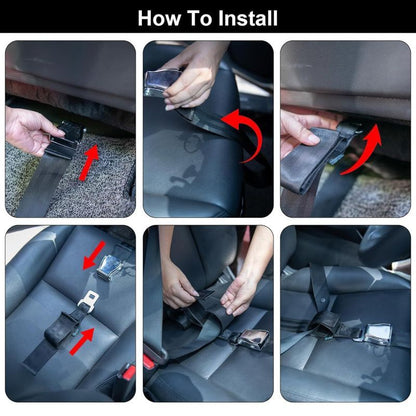 How To Install