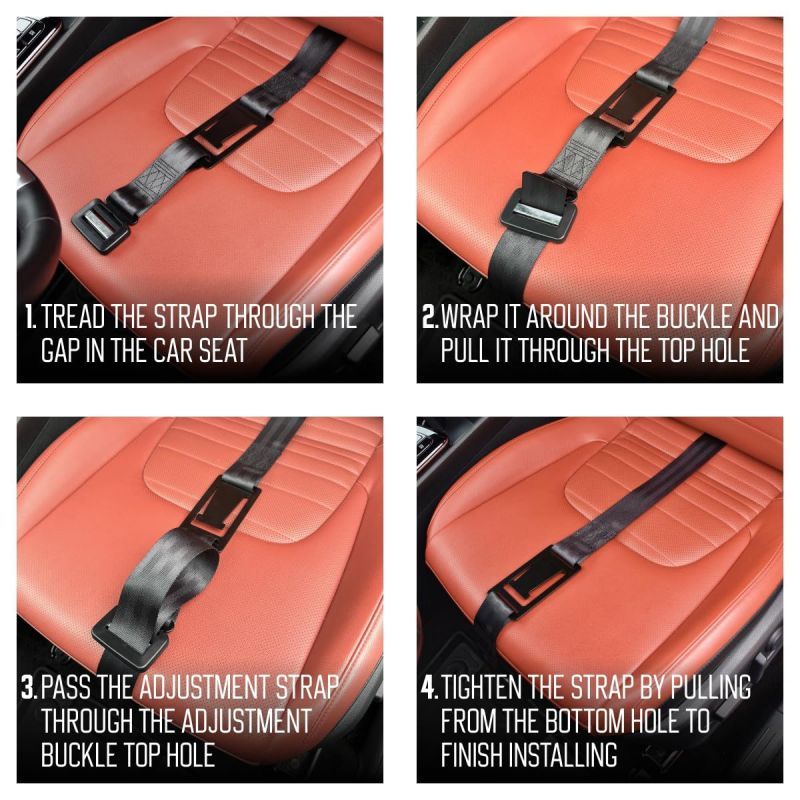 1. TREAD THE STRAP THROUGH THE GAP IN THE CAR SEAT

2. WRAP IT AROUND THE BUCKLE AND PULL IT THROUGH THE TOP HOLE

3. PASS THE ADJUSTMENT STRAP THROUGH THE ADJUSTMENT BUCKLE TOP HOLE

4. TIGHTEN THE STRAP BY PULLING FROM THE BOTTOM HOLE TO FINISH INSTALLING