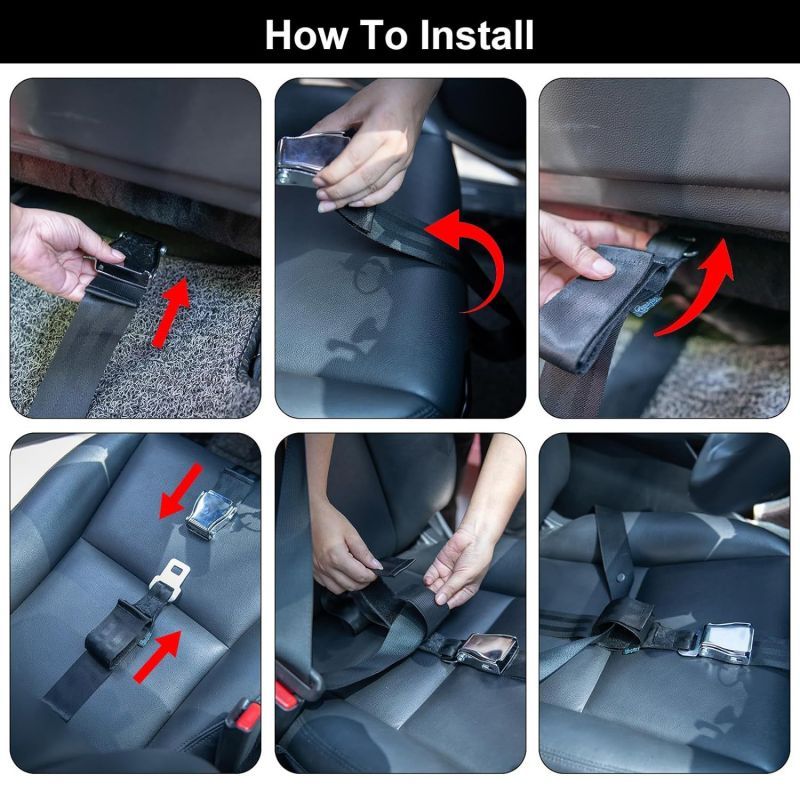 How To Install